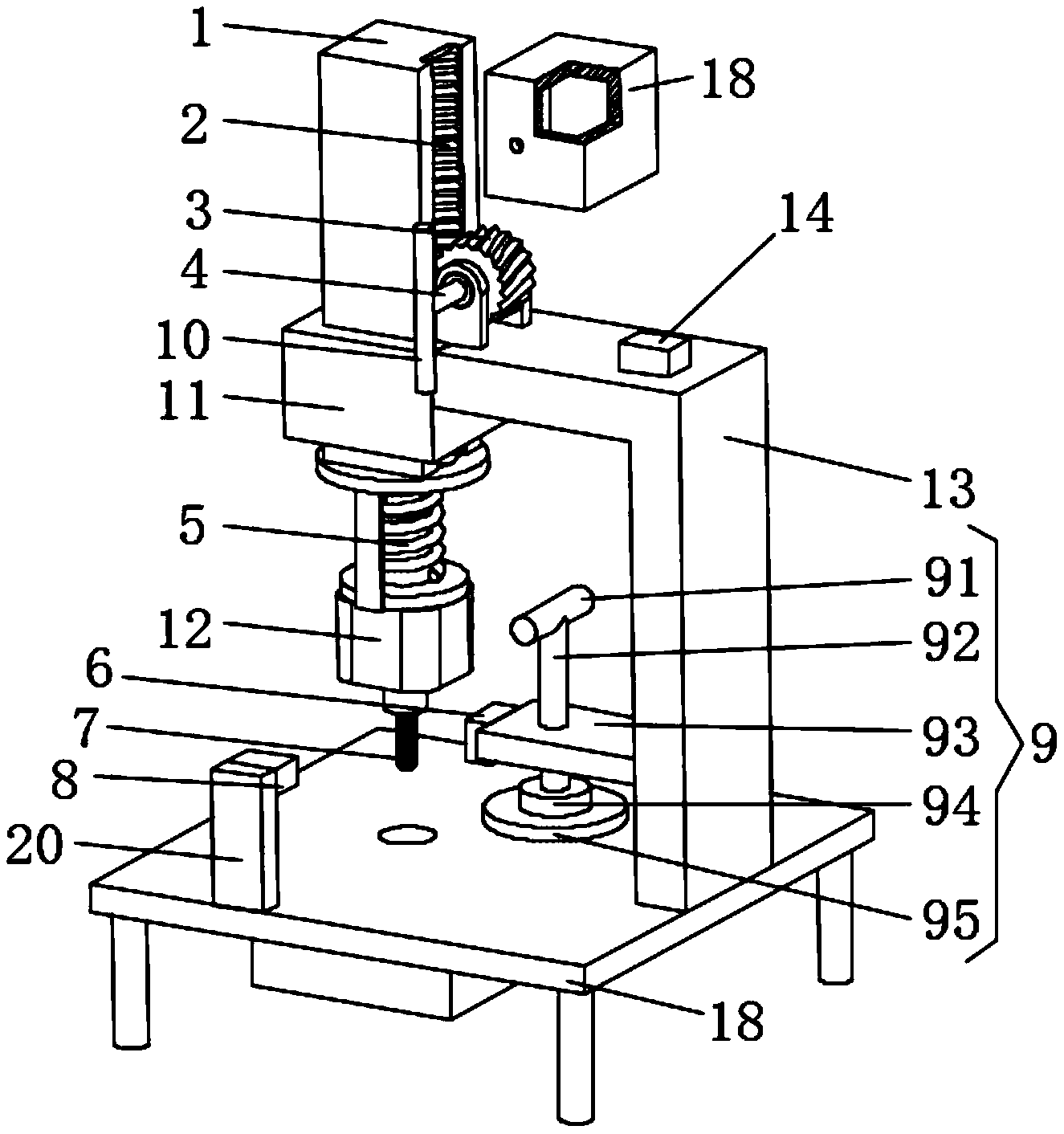 1
2
3
4
10
11
5
12
6
7
8
20
18
14
13
91
92
93
94
95
9
18