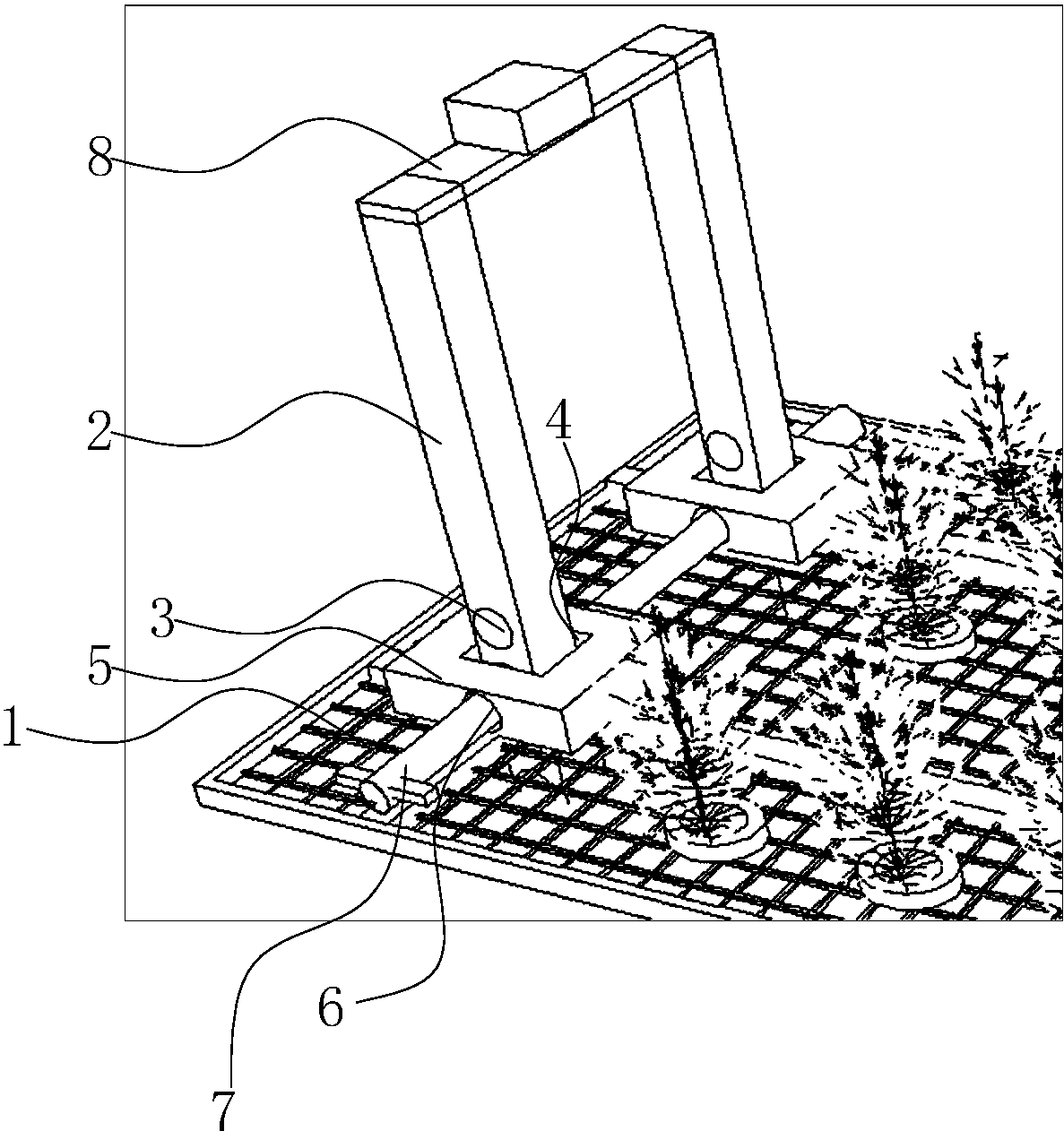 8
2
4
3
5
1
6
7