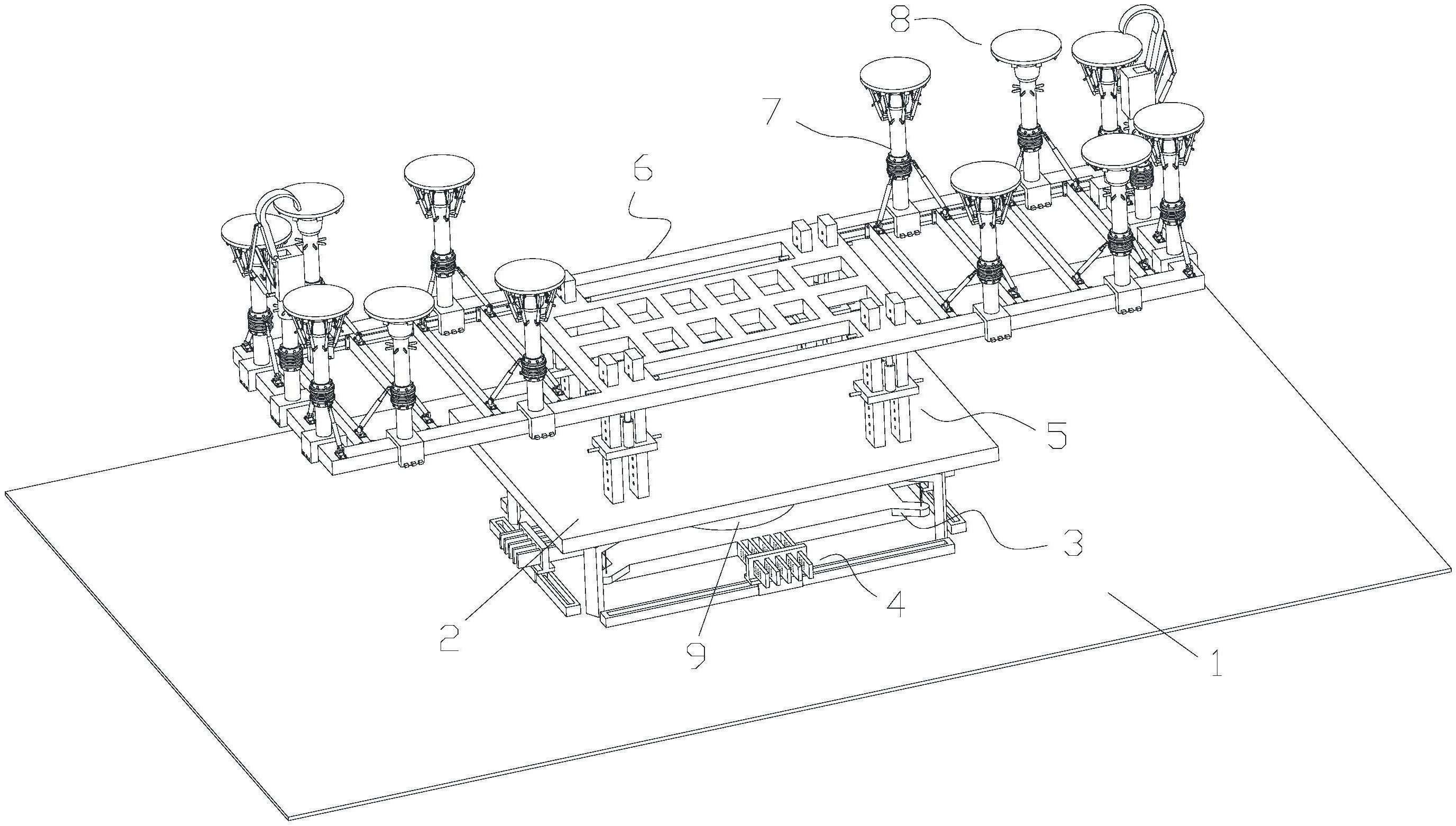 8
7
6
5
3
4
2
9
1