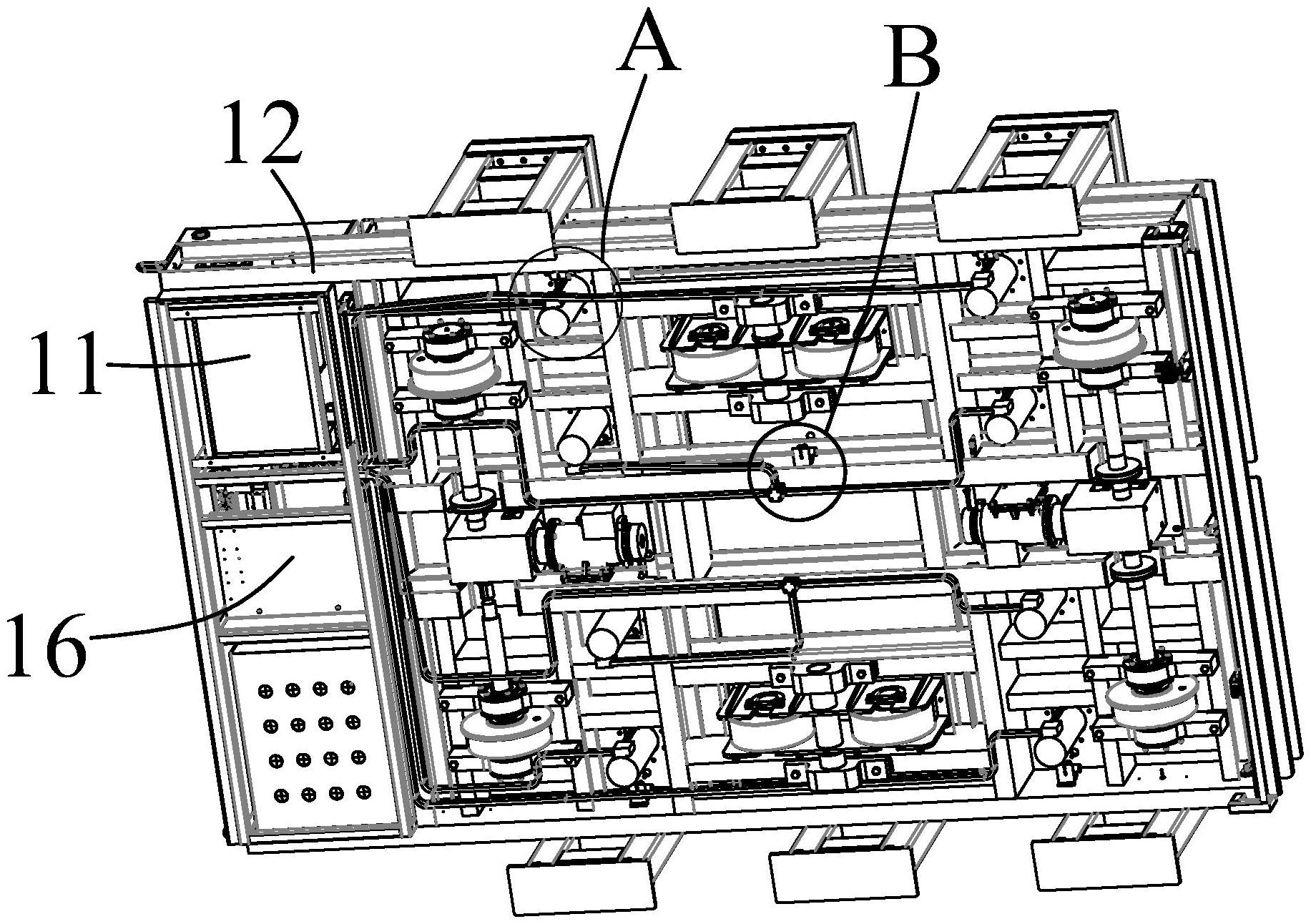 A
B
12
11
16