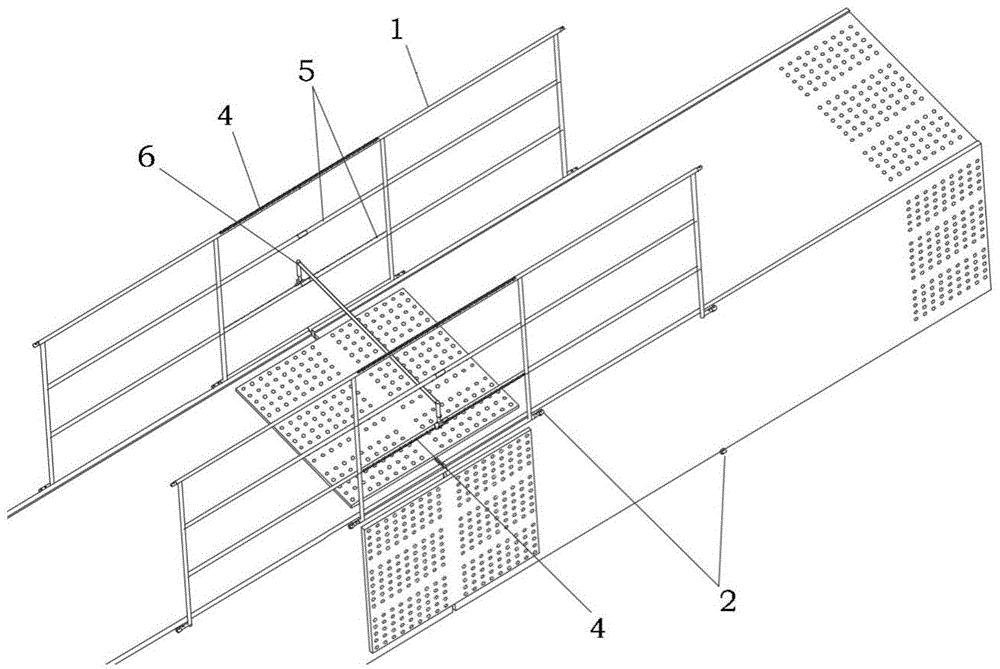 1
5
4
6
2
4