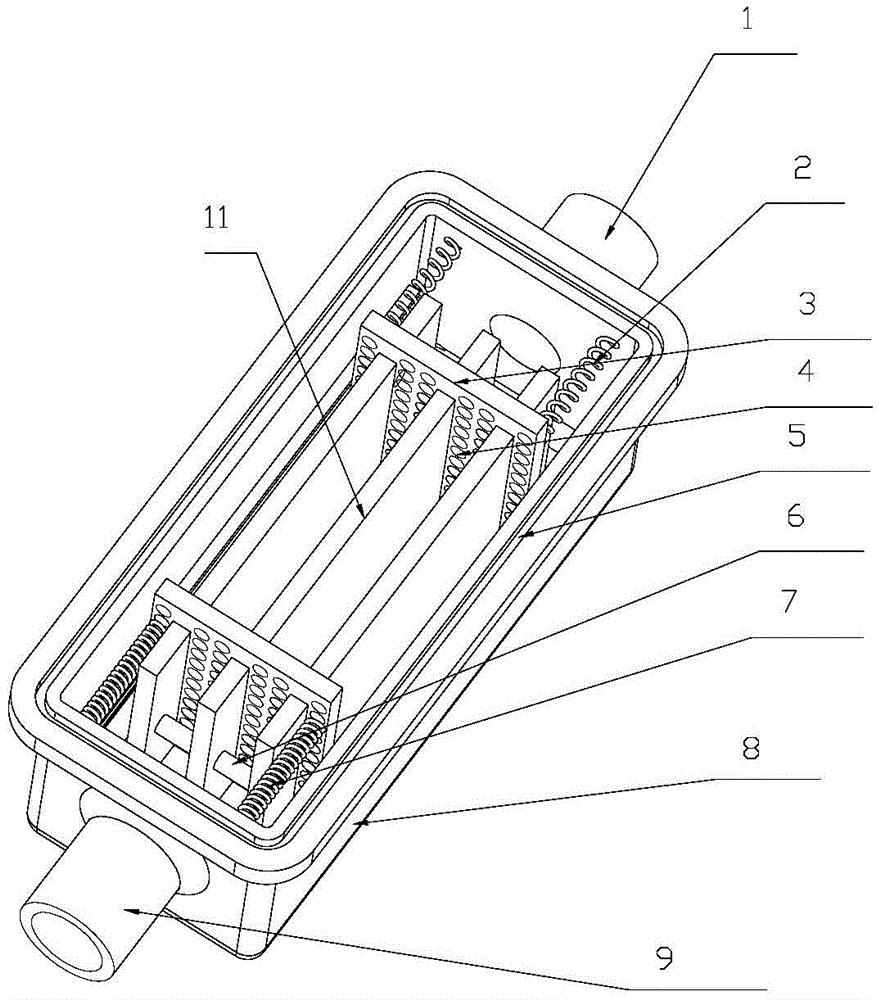 1
2
11
3
4
5
6
7
8
9