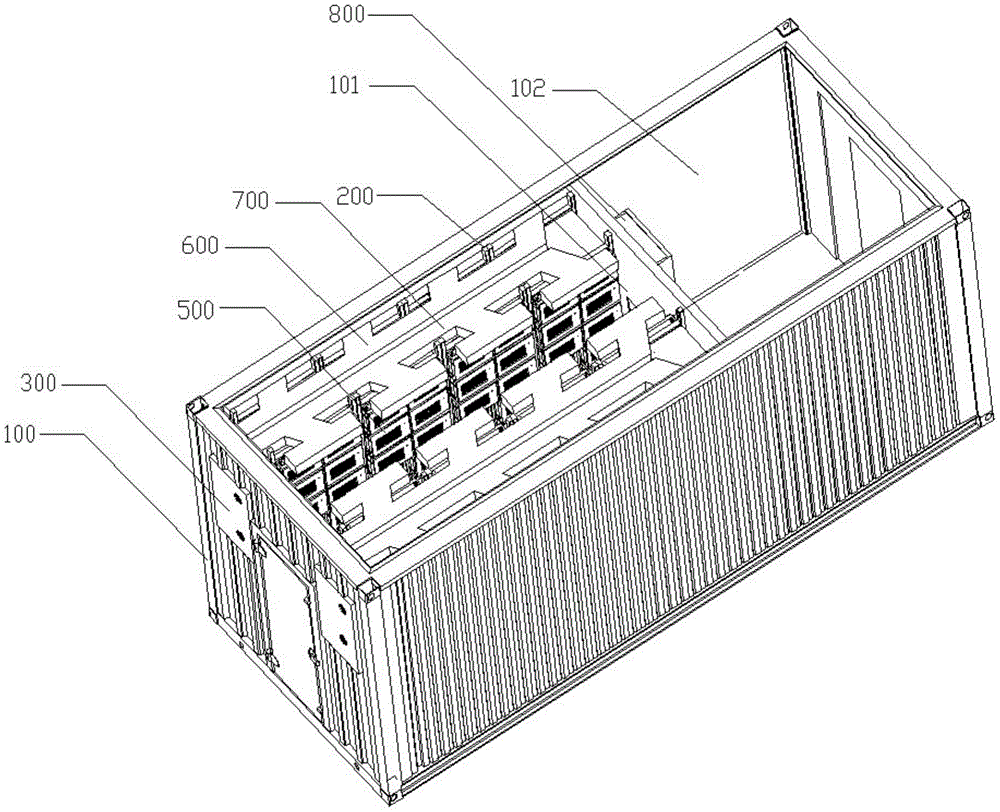 800
101
102
700
200
600
500
300
100