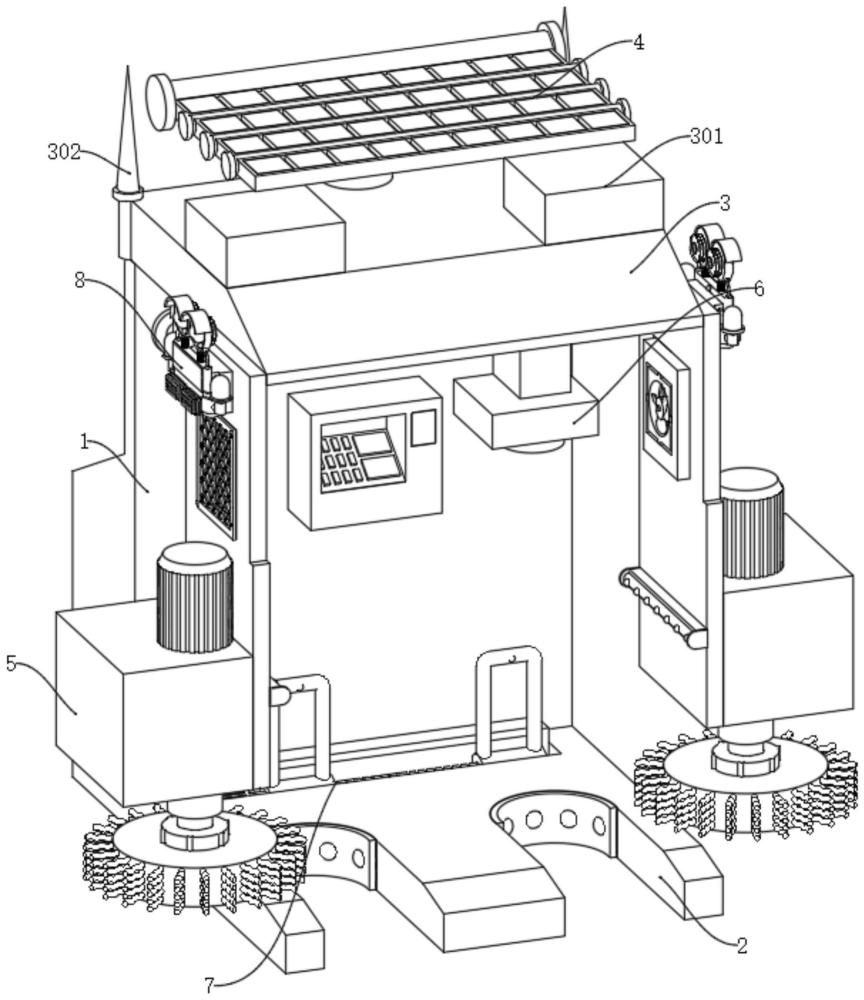 4
302
301
3
8
6
1
5
7
2