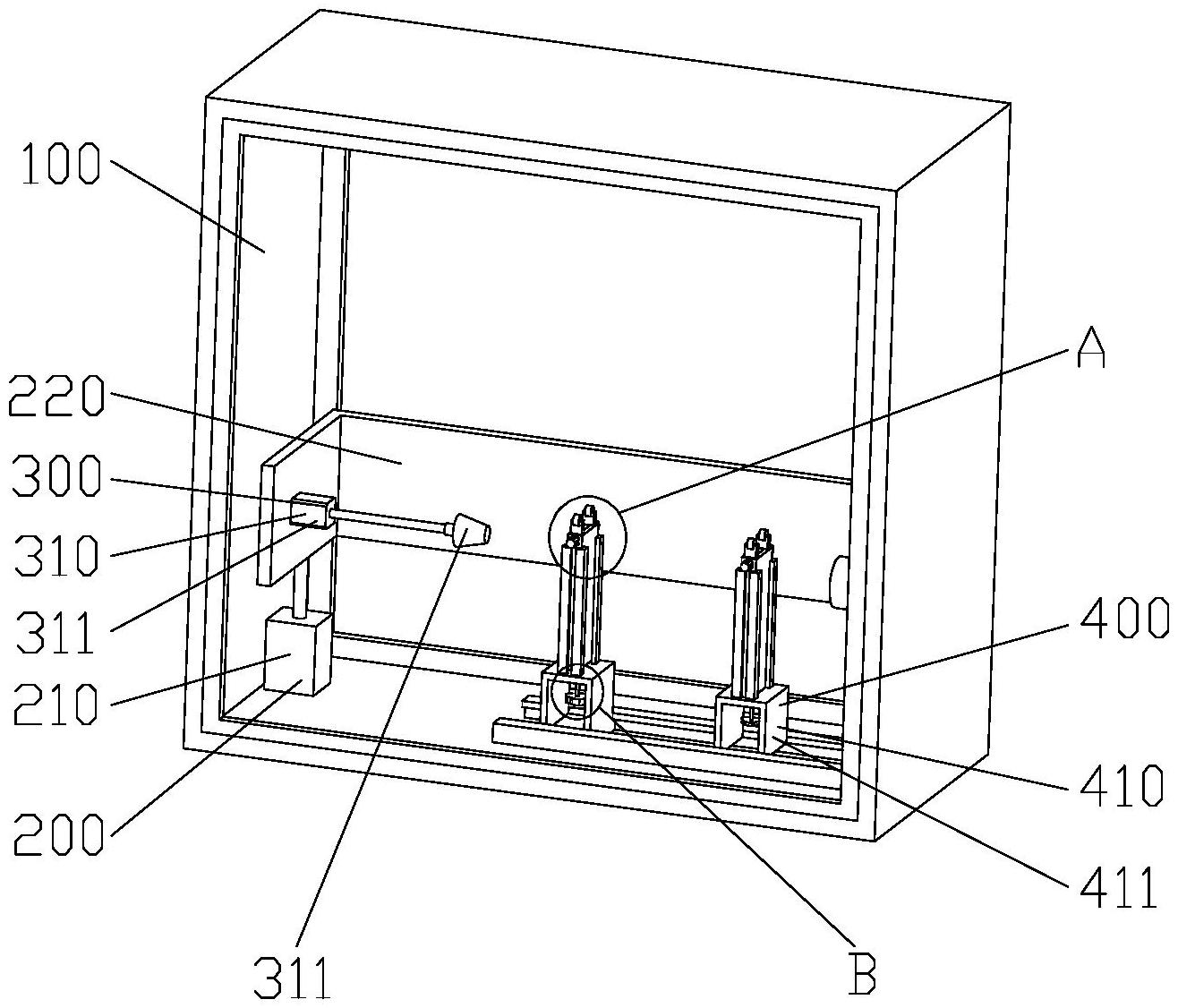 100
220
300
310
311
210
200
311
A
400
410
411
B