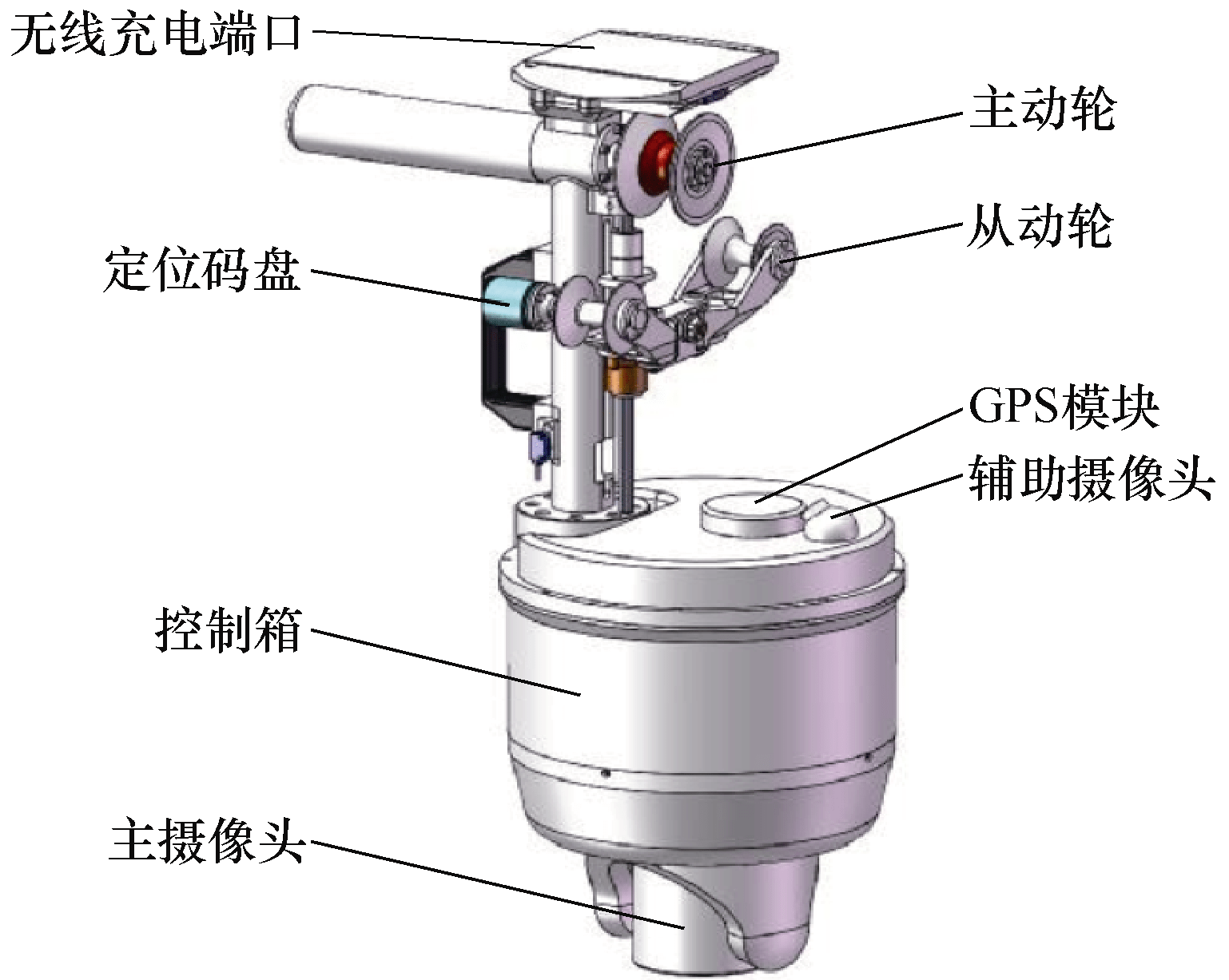 无线充电端口
主动轮
从动轮
定位码盘
GPS模块
辅助摄像头
控制箱
主摄像头