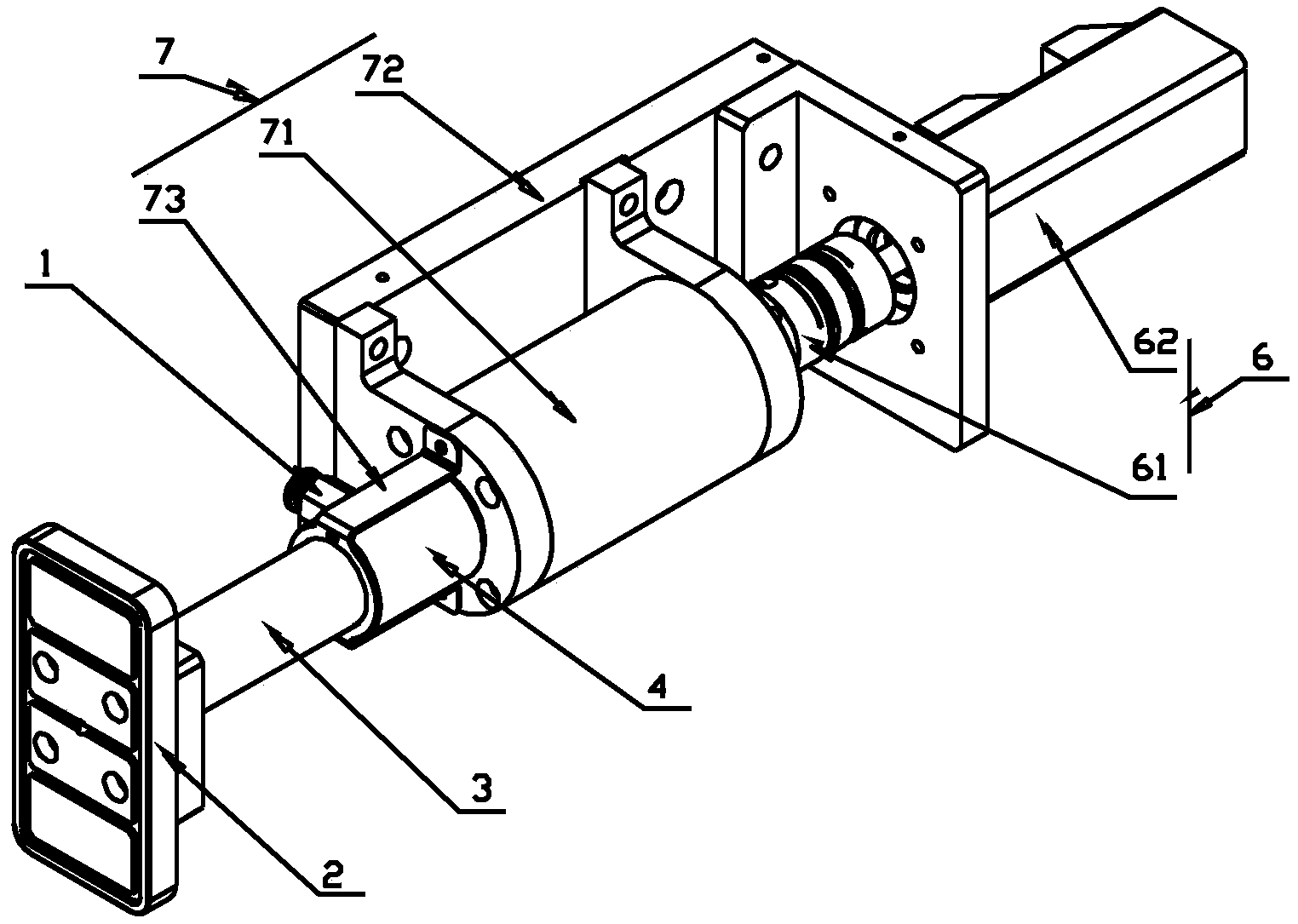 7
72
71
73
1
62
6
61
4
3
2