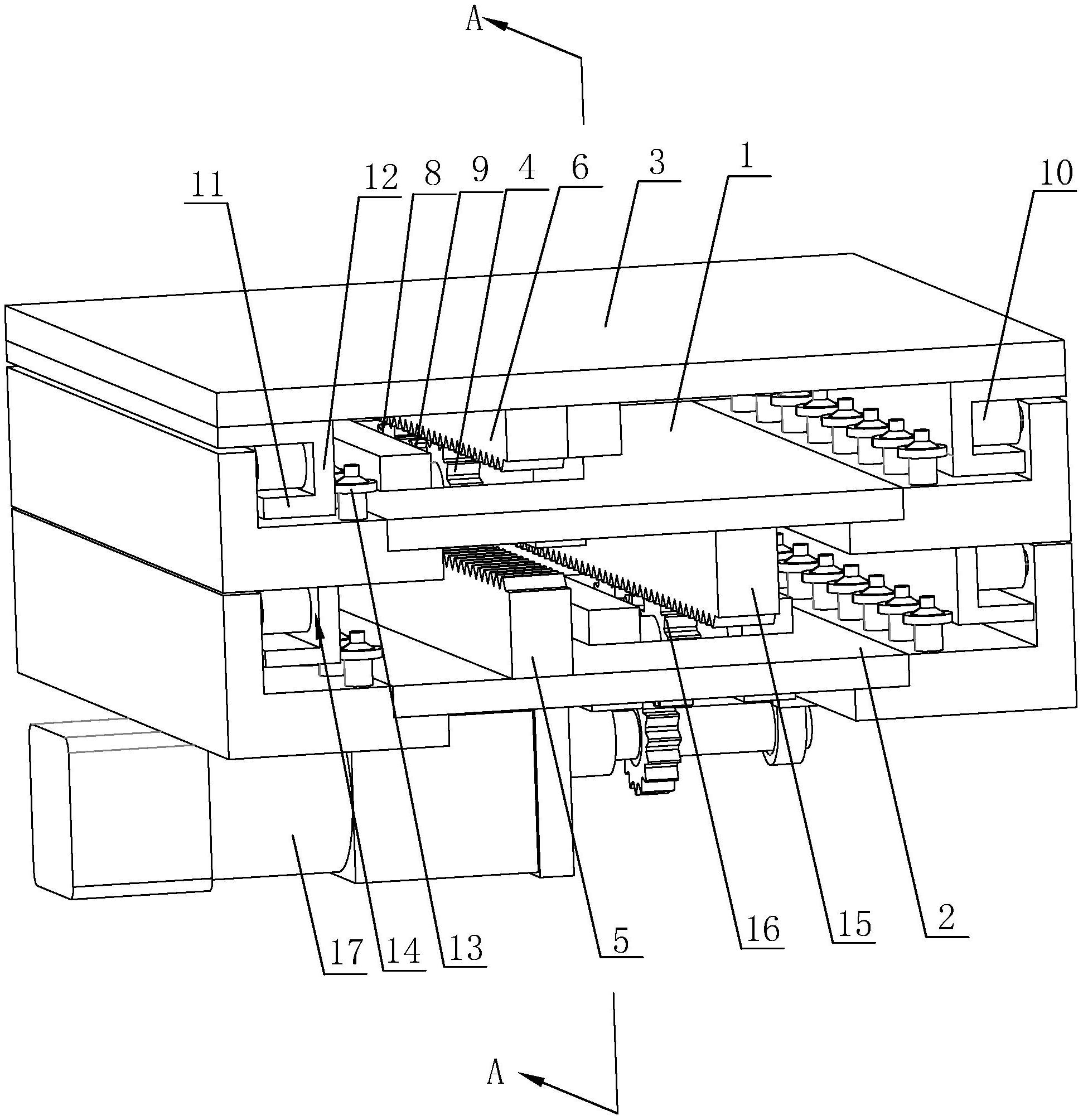 A

11 12 8 9 4 6 3 1 10

17 14 13 5 16 15 2

A