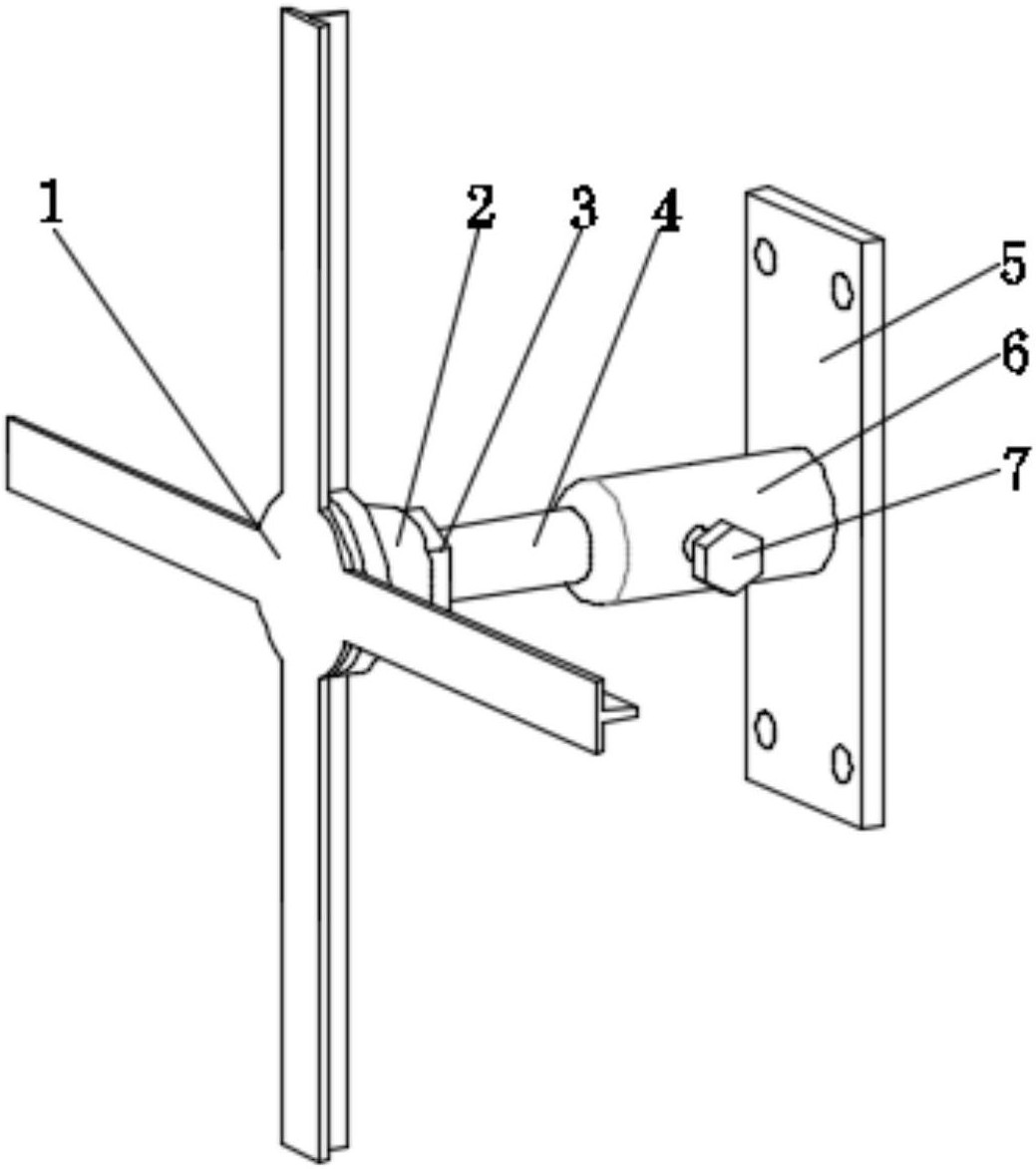 1
2
3
4
5
6
7