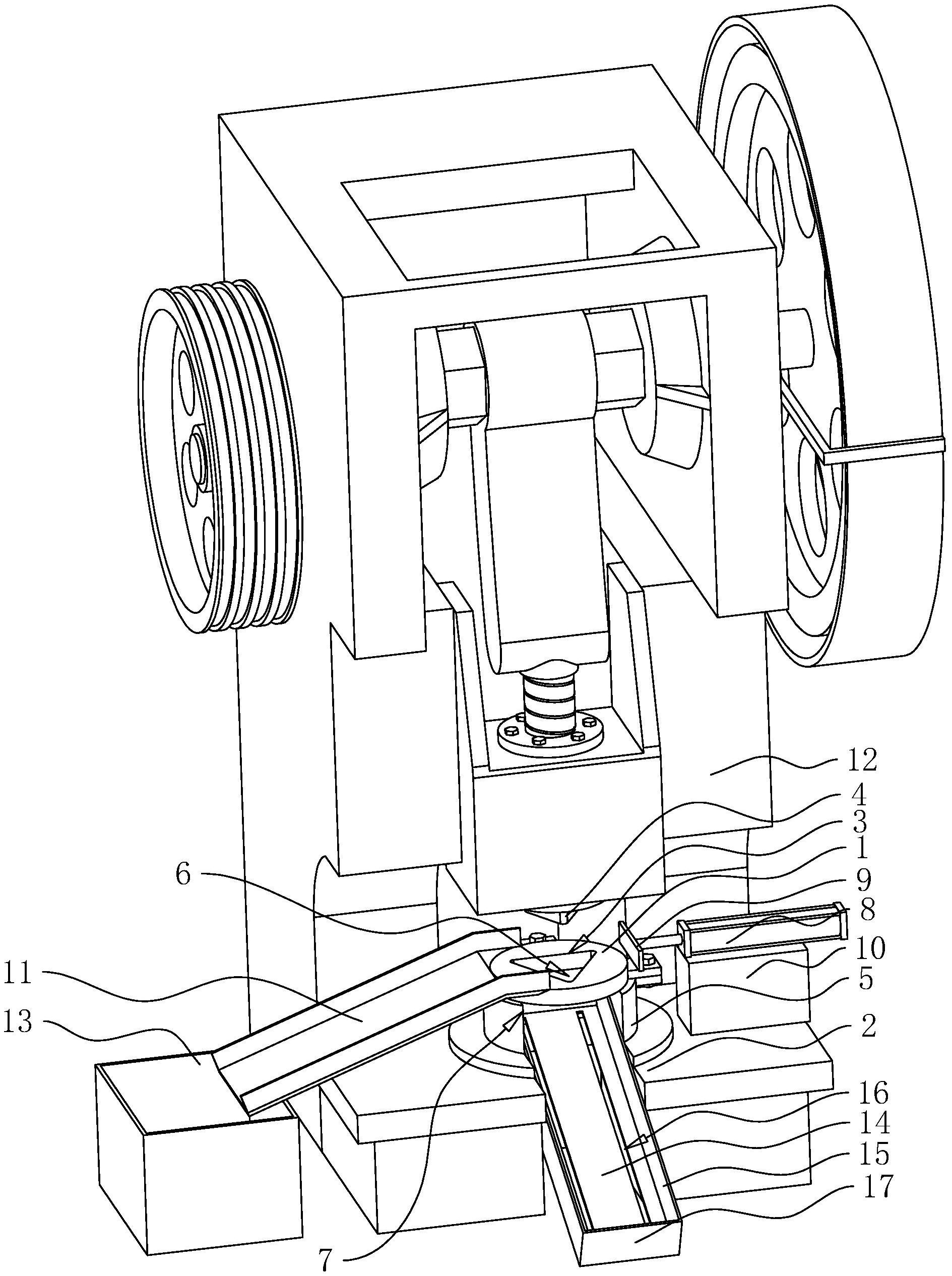 12
4
3
1
9
8
10
5
2
16
14
15
17
6
11
13
7